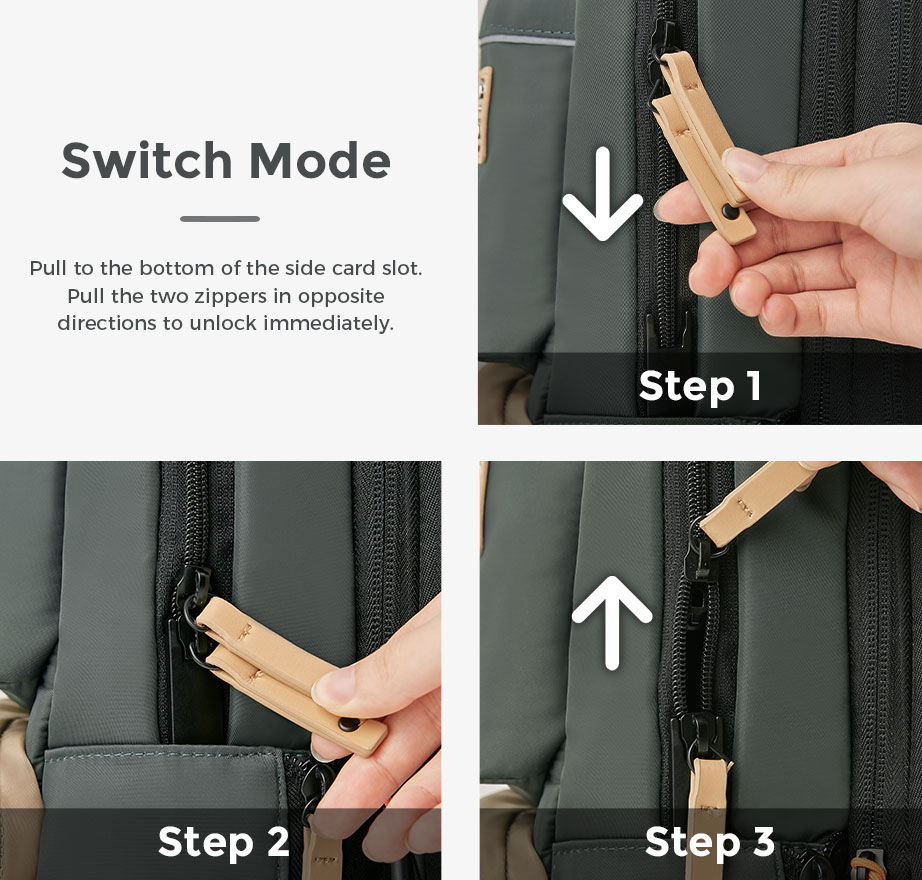 Switch Mode

Pull to the bottom of the side card slot. Pull the two zippers in opposite directions to unlock immediately.

Step 1

Step 2

Step 3